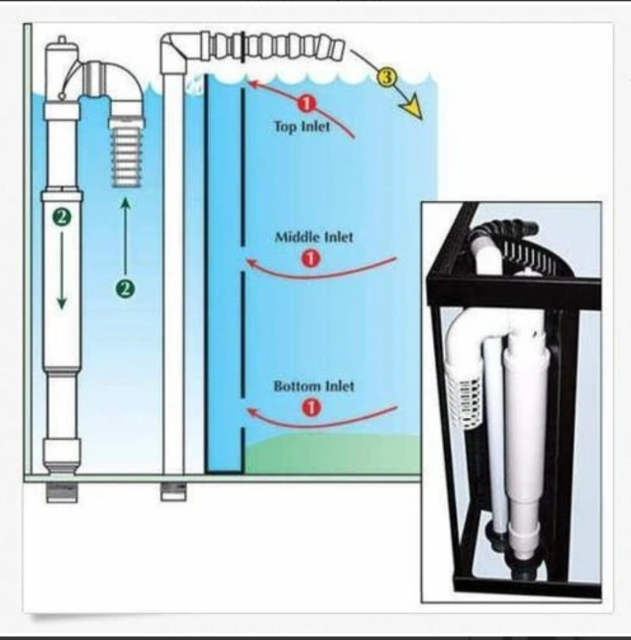 3
1
Top Inlet
2
2
Middle Inlet
1
Bottom Inlet
1