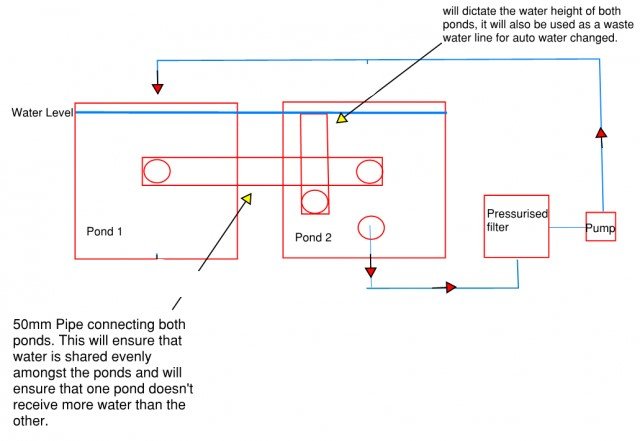 will dictate the water height of both ponds, it will also be used as a waste water line for auto water changed.

Water Level

Pond 1

Pond 2

Pressurised filter

Pump

50mm Pipe connecting both ponds. This will ensure that water is shared evenly amongst the ponds and will ensure that one pond doesn't receive more water than the other.