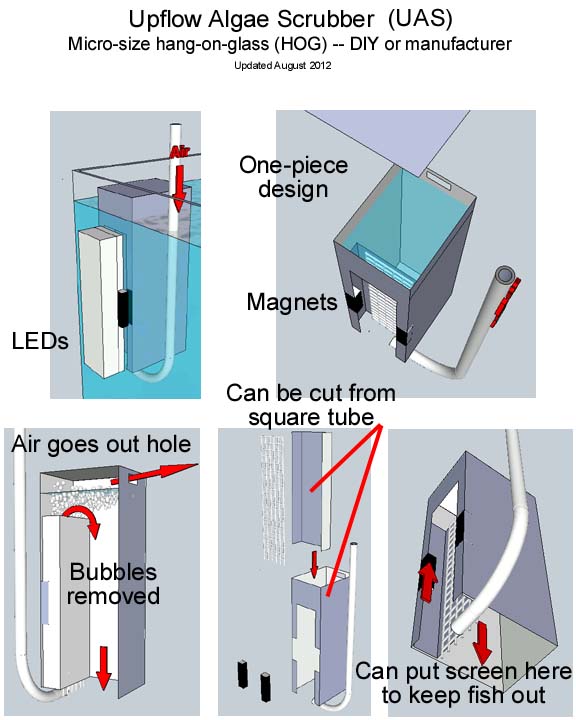 Upflow Algae Scrubber (UAS)
Micro-size hang-on-glass (HOG) -- DIY or manufacturer
Updated August 2012

Air

LEDs

One-piece design

Magnets

Can be cut from square tube

Air goes out hole

Bubbles removed

Can put screen here to keep fish out